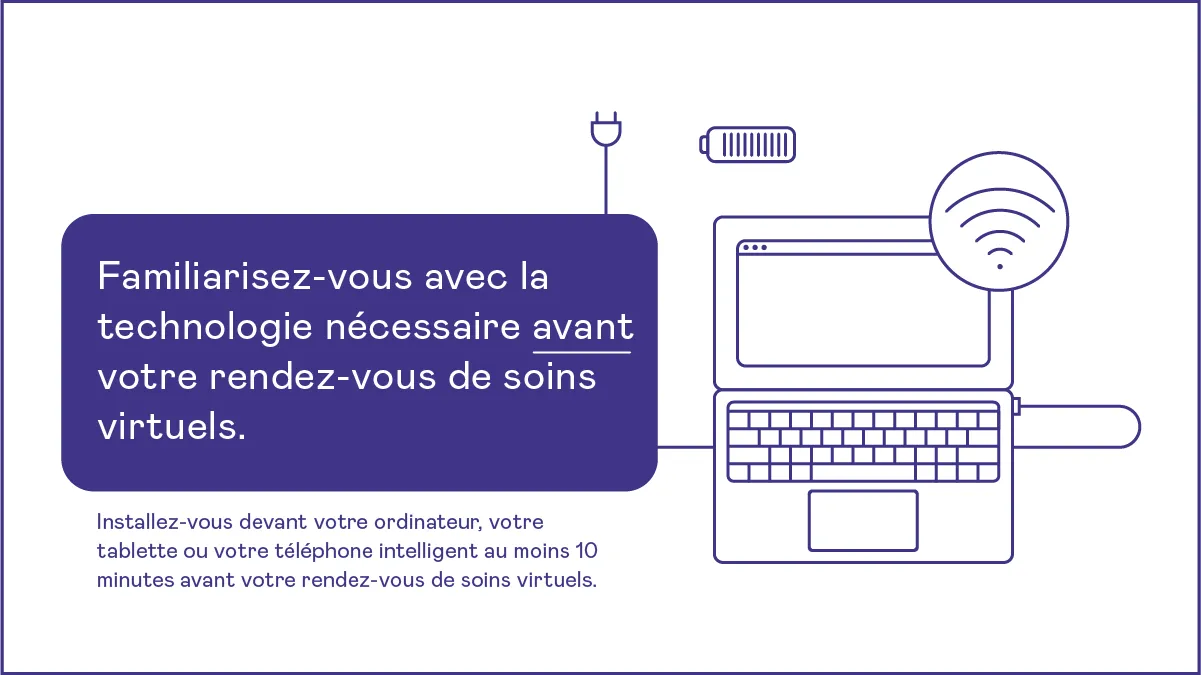 Familiarisez-vous avec la technologie nécessaire avant votre rendez-vous de soins virtuels.

Installez-vous devant votre ordinateur, votre tablette ou votre téléphone intelligent au moins 10 minutes avant votre rendez-vous de soins virtuels.